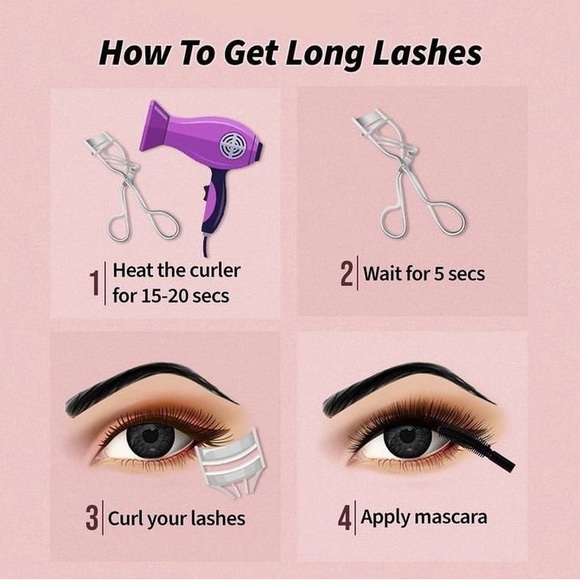 How To Get Long Lashes

1 Heat the curler for 15-20 secs

2 Wait for 5 secs

3 Curl your lashes

4 Apply mascara